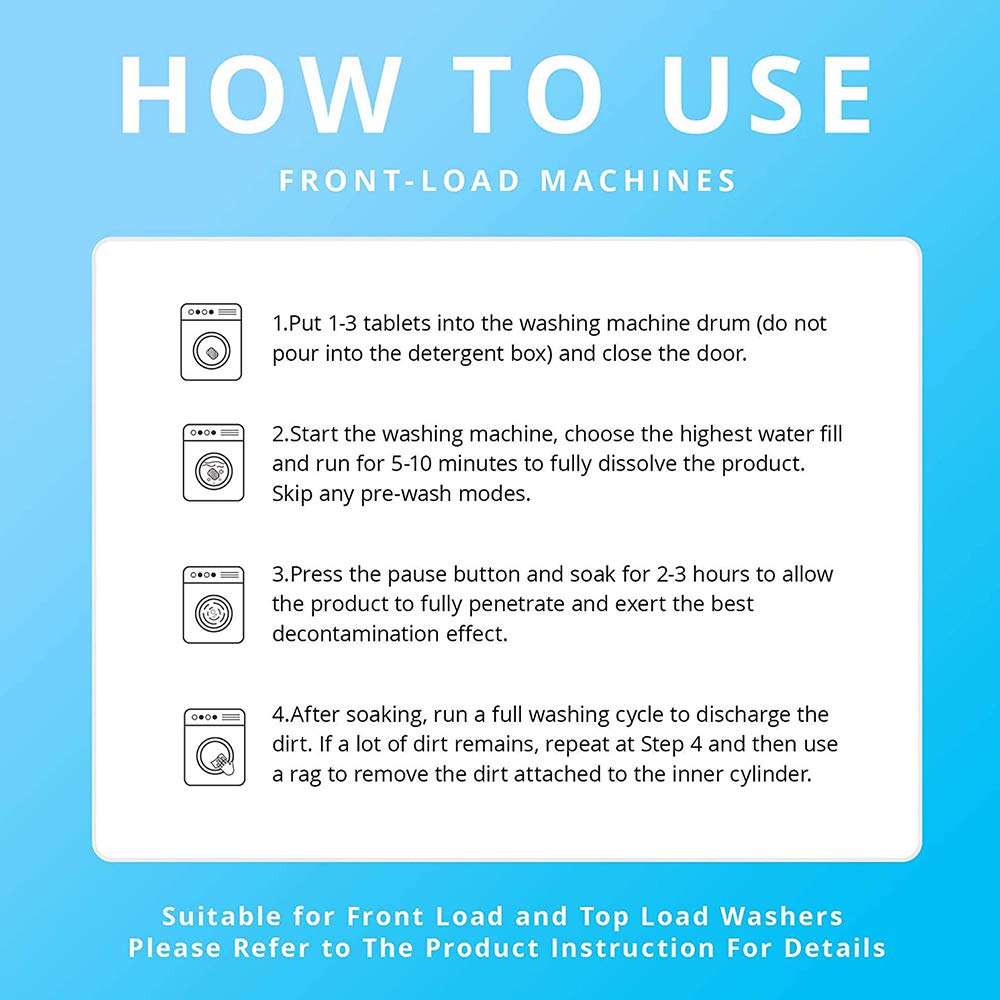 HOW TO USE

FRONT-LOAD MACHINES

1.Put 1-3 tablets into the washing machine drum (do not pour into the detergent box) and close the door.

2.Start the washing machine, choose the highest water fill and run for 5-10 minutes to fully dissolve the product. Skip any pre-wash modes.

3.Press the pause button and soak for 2-3 hours to allow the product to fully penetrate and exert the best decontamination effect.

4.After soaking, run a full washing cycle to discharge the dirt. If a lot of dirt remains, repeat at Step 4 and then use a rag to remove the dirt attached to the inner cylinder.

Suitable for Front Load and Top Load Washers
Please Refer to The Product Instruction For Details