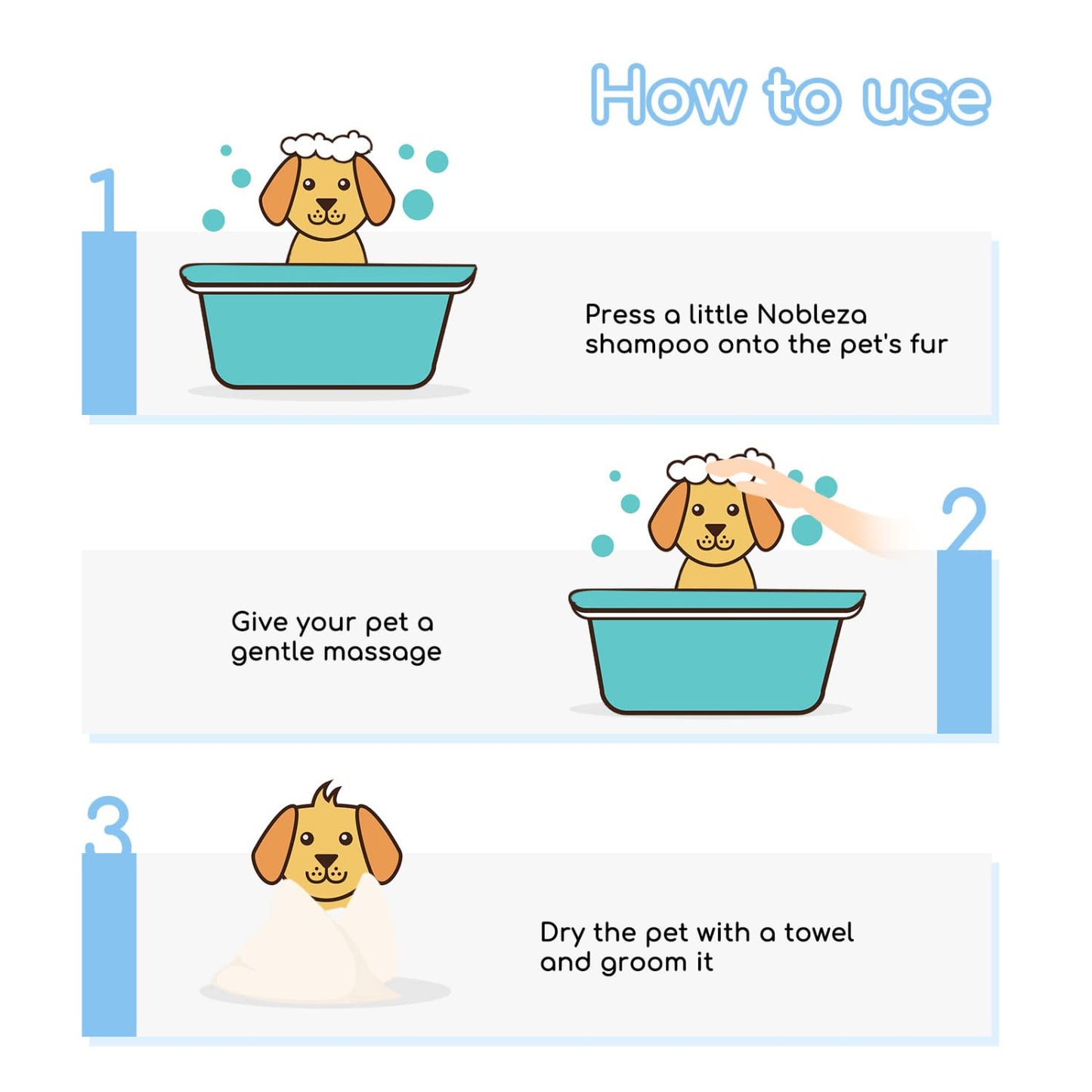 How to use

1

Press a little Nobleza shampoo onto the pet's fur

2

Give your pet a gentle massage

3

Dry the pet with a towel and groom it