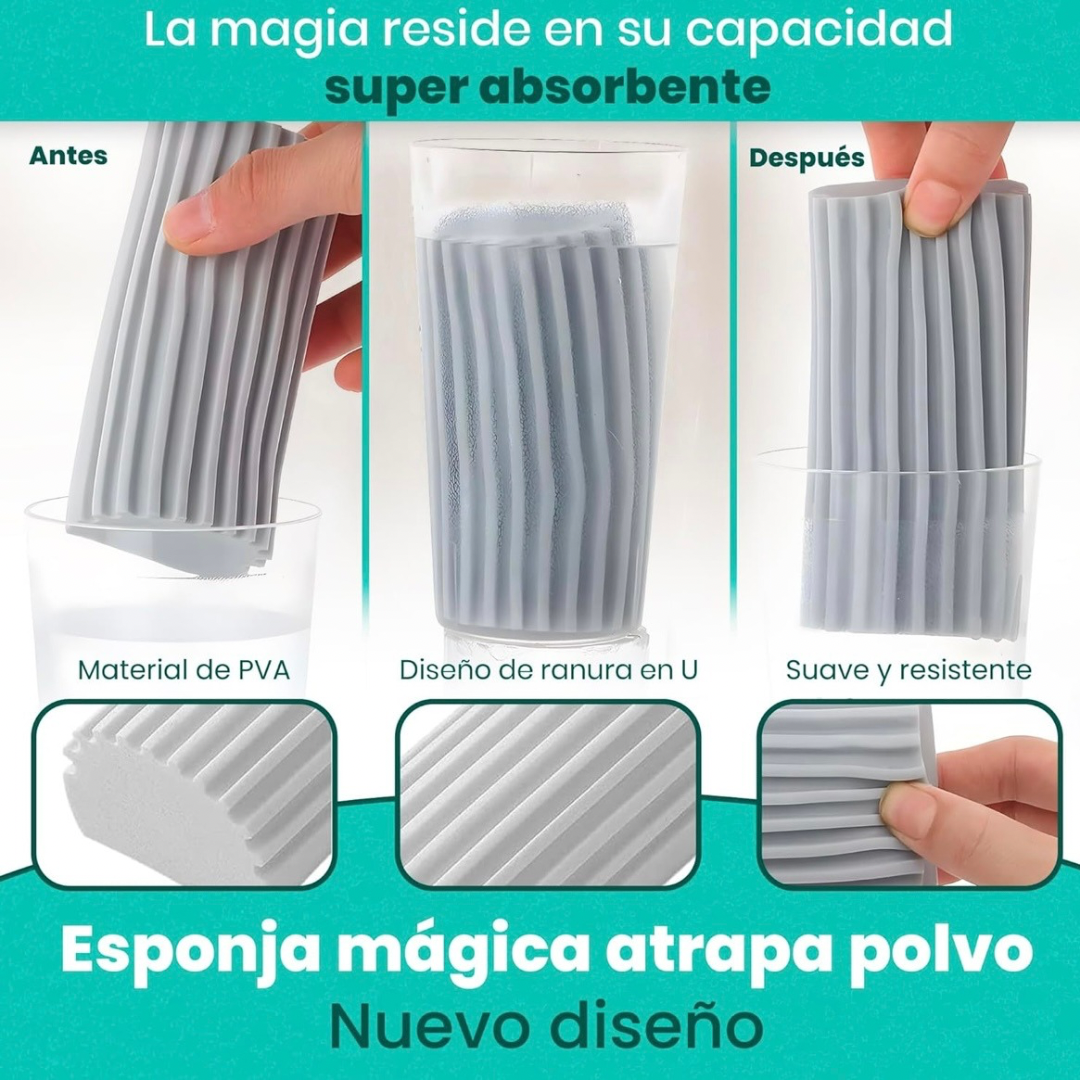 La magia reside en su capacidad
super absorbente

Antes

Después

Material de PVA

Diseño de ranura en U

Suave y resistente

Esponja mágica atrapa polvo
Nuevo diseño