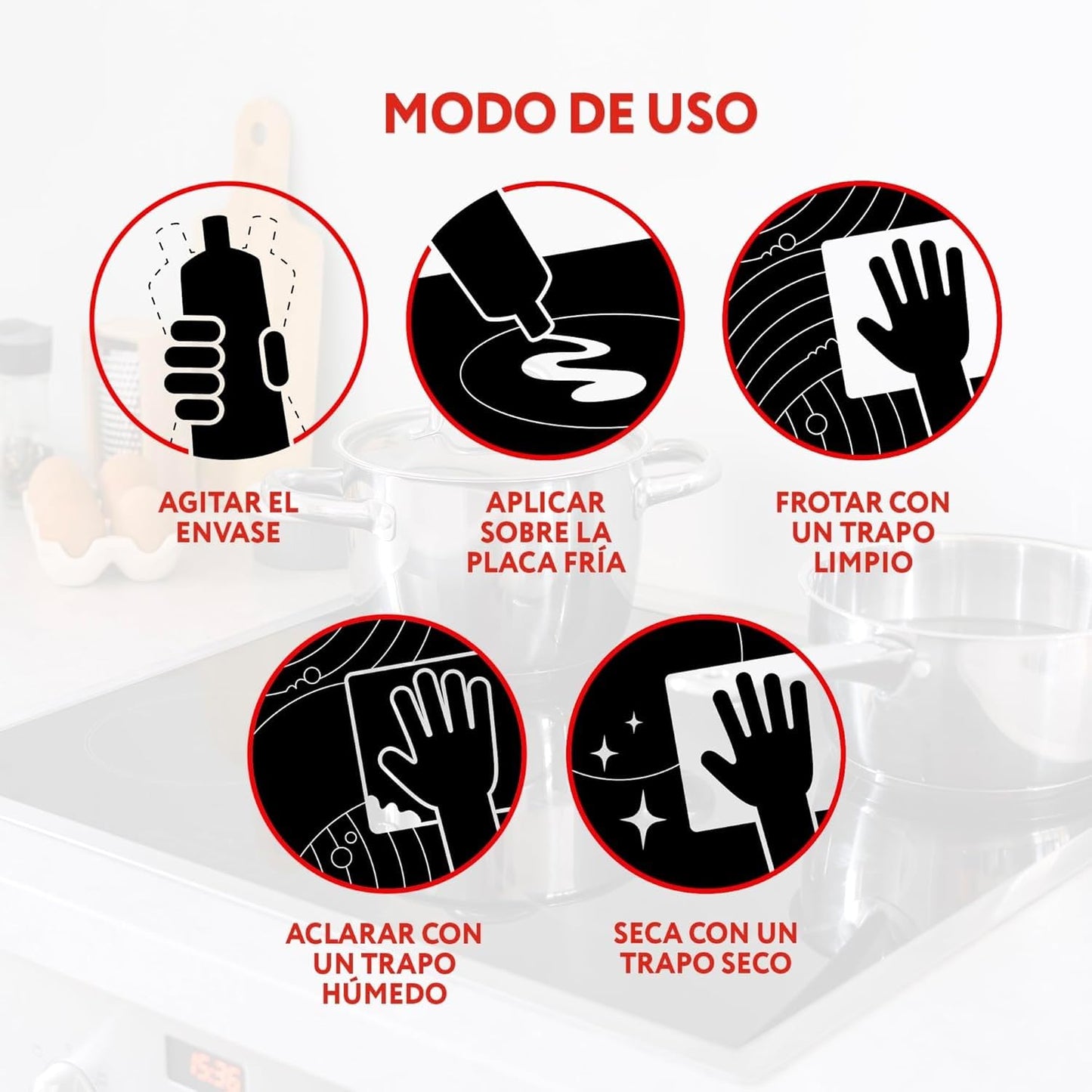 MODO DE USO

AGITAR EL ENVASE

APLICAR SOBRE LA PLACA FRÍA

FROTAR CON UN TRAPO LIMPIO

ACLARAR CON UN TRAPO HÚMEDO

SECA CON UN TRAPO SECO