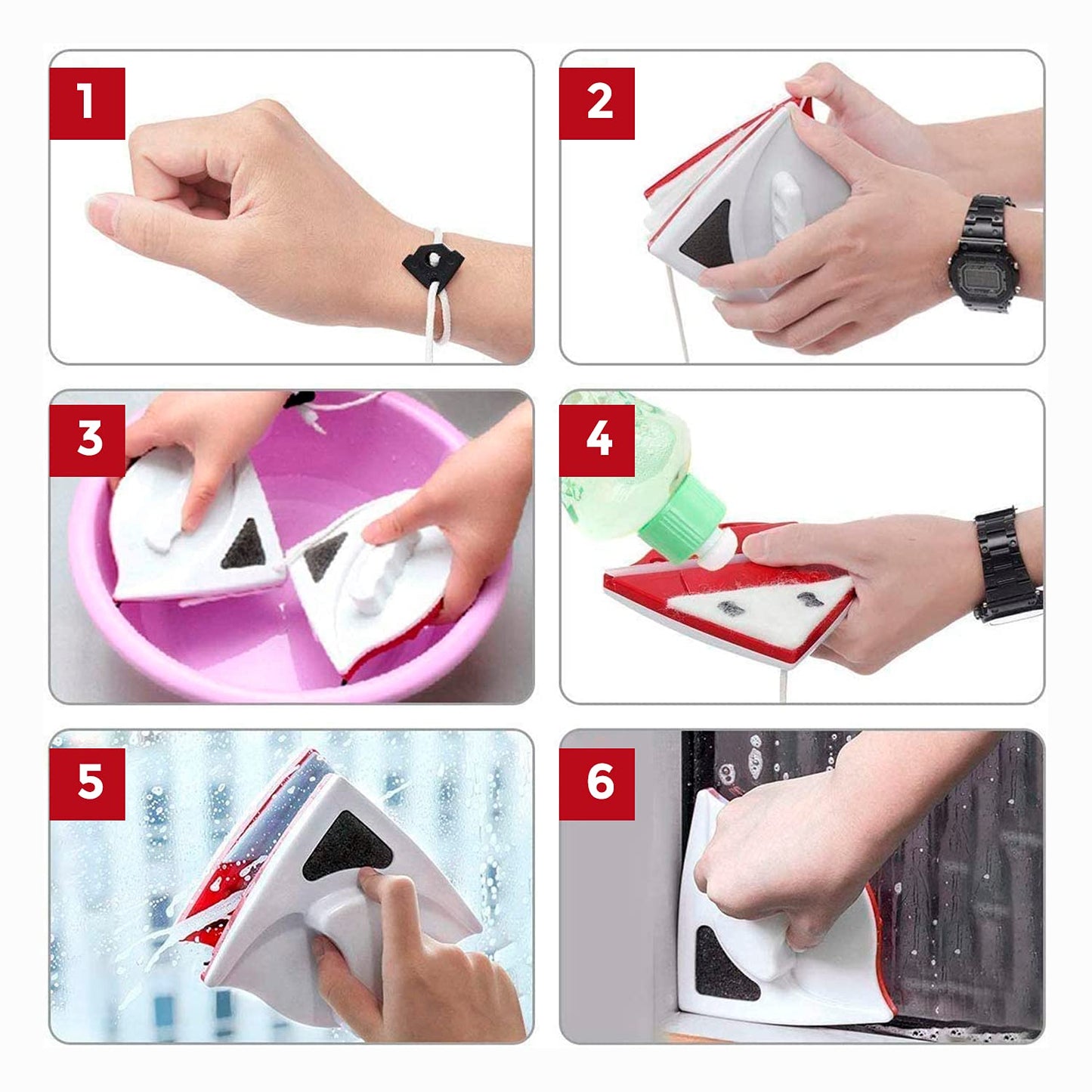 1

2

3

4

5

6