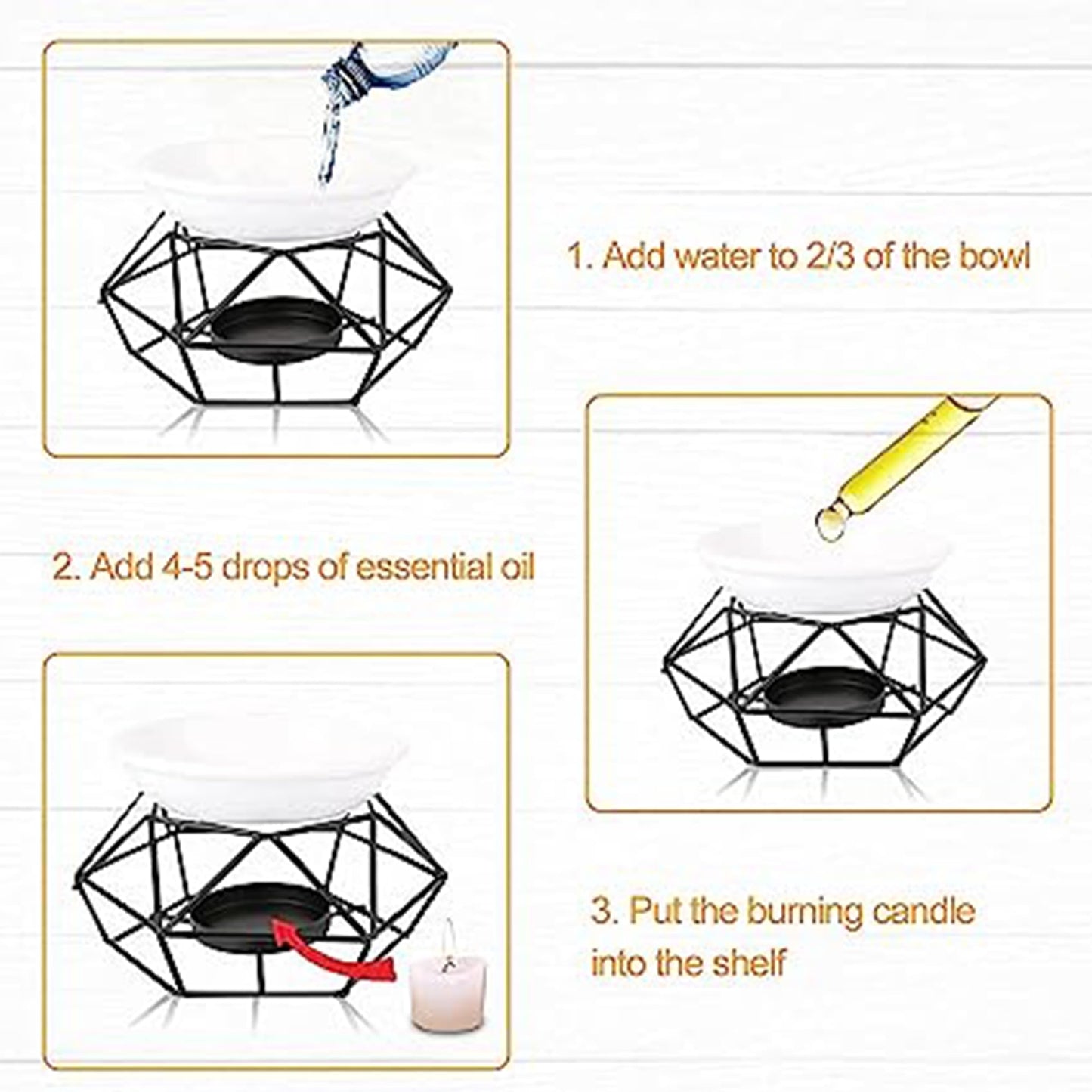 1. Add water to 2/3 of the bowl

2. Add 4-5 drops of essential oil

3. Put the burning candle into the shelf