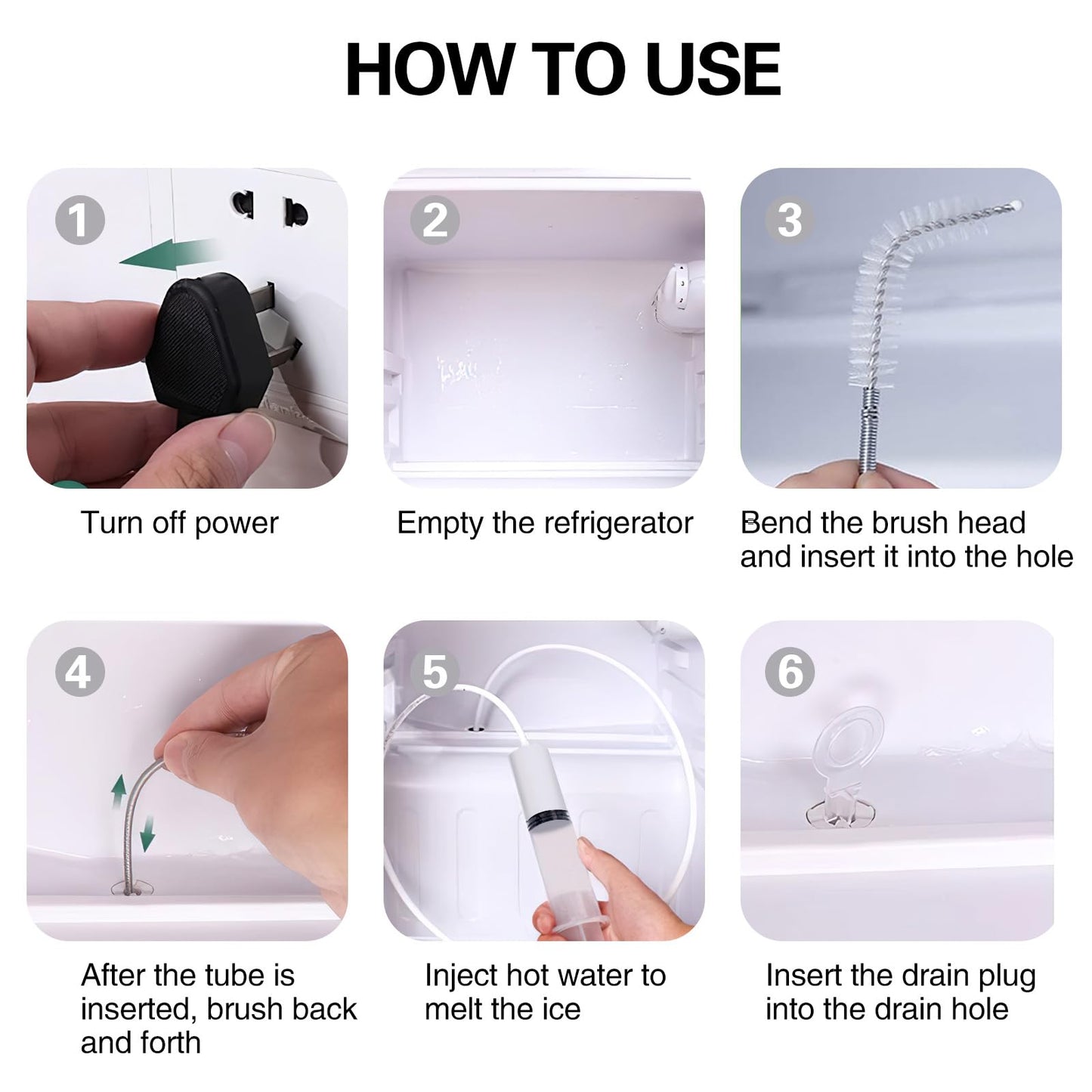 HOW TO USE

1

Turn off power

2

Empty the refrigerator

3

Bend the brush head and insert it into the hole

4

After the tube is inserted, brush back and forth

5

Inject hot water to melt the ice

6

Insert the drain plug into the drain hole