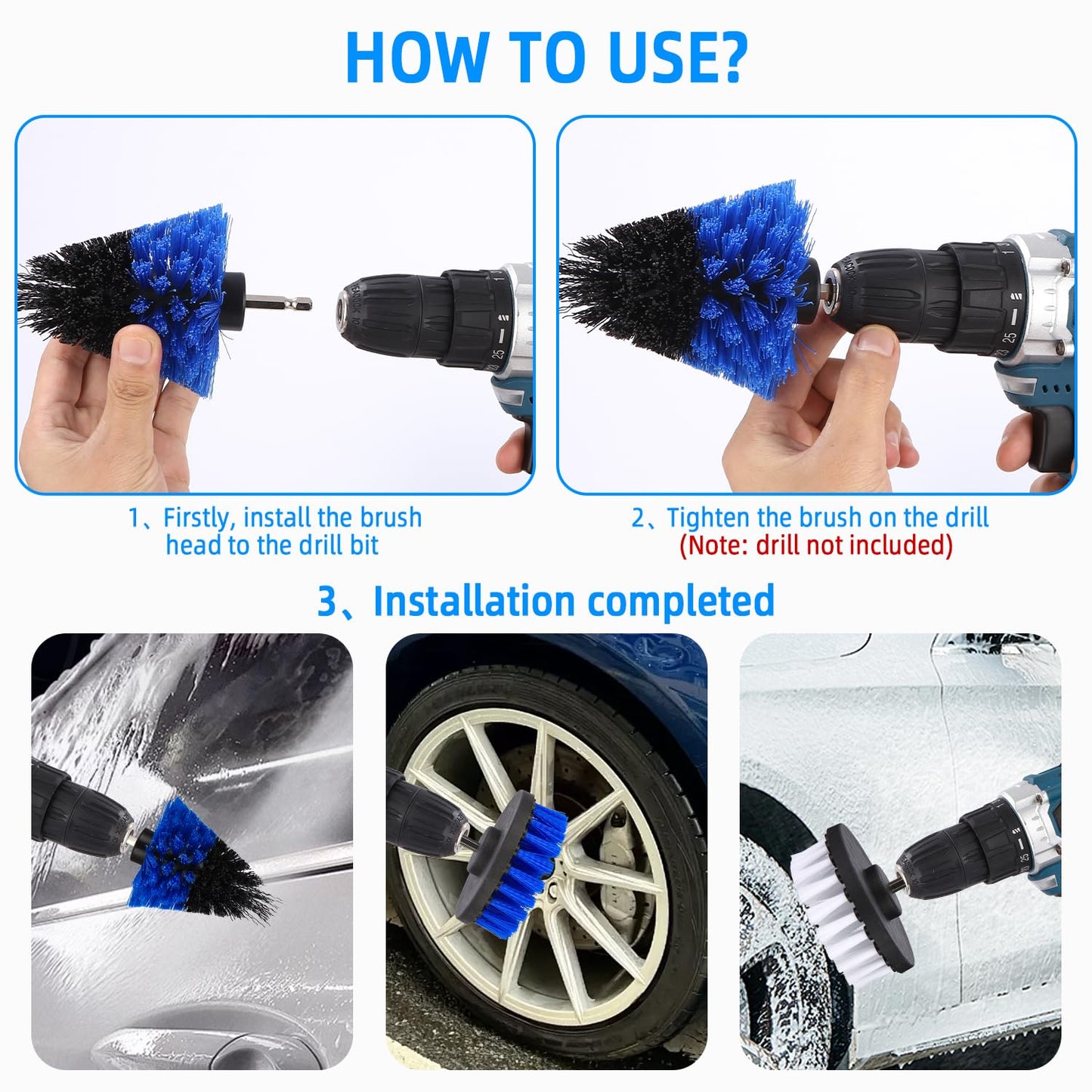 HOW TO USE?

1、Firstly, install the brush head to the drill bit

2、Tighten the brush on the drill (Note: drill not included)

3、Installation completed