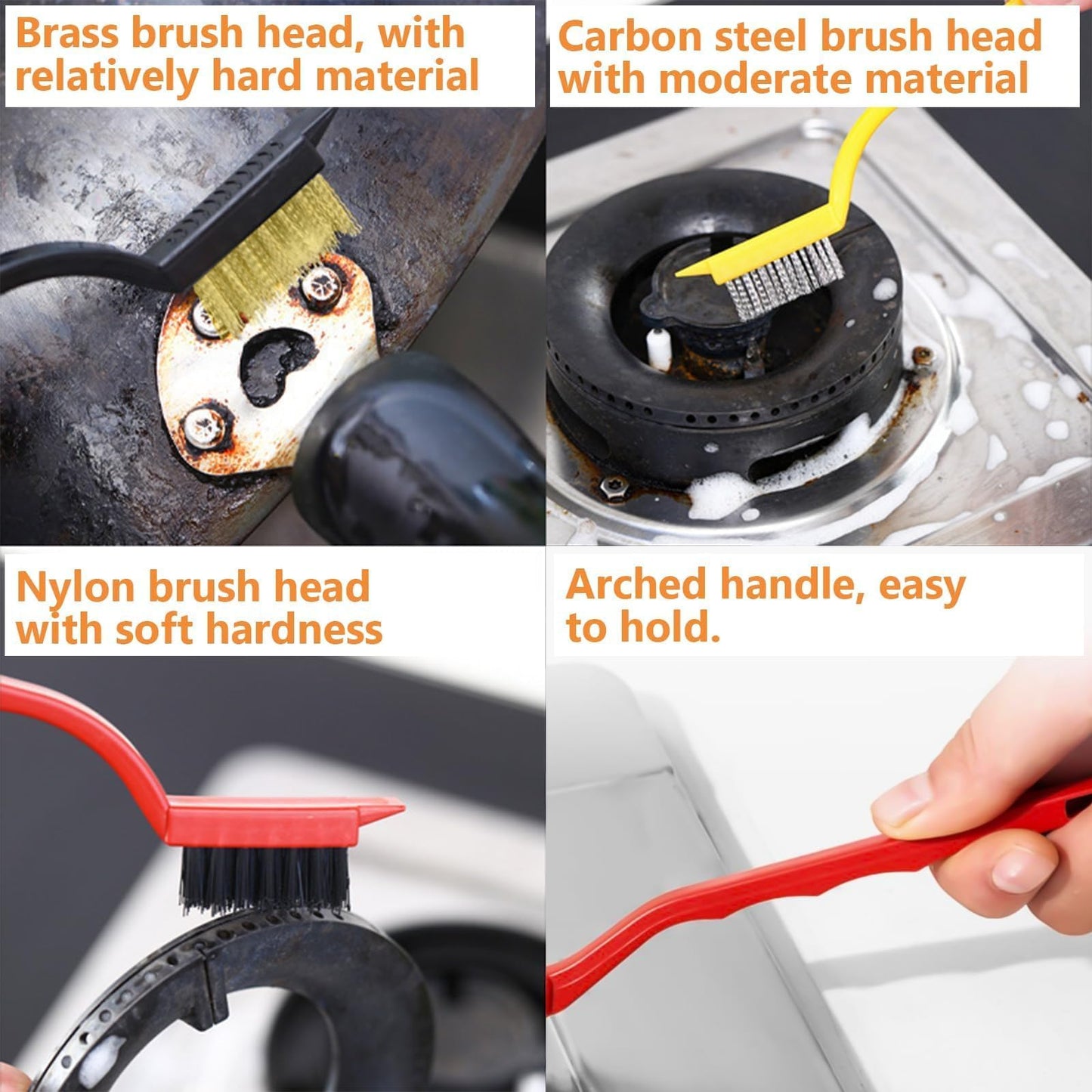 Brass brush head, with relatively hard material

Carbon steel brush head with moderate material

Nylon brush head with soft hardness

Arched handle, easy to hold.