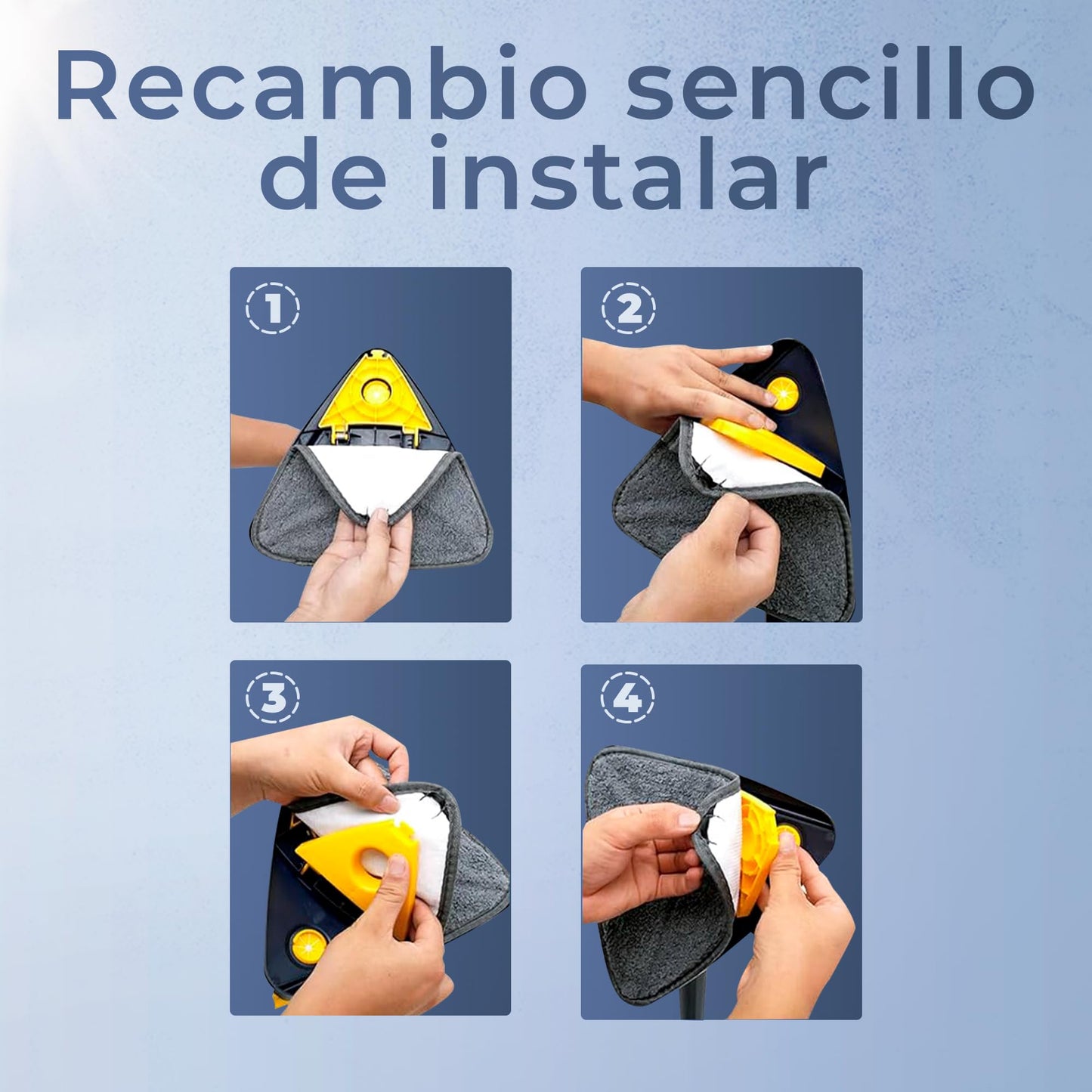 Recambio sencillo de instalar

1

2

3

4