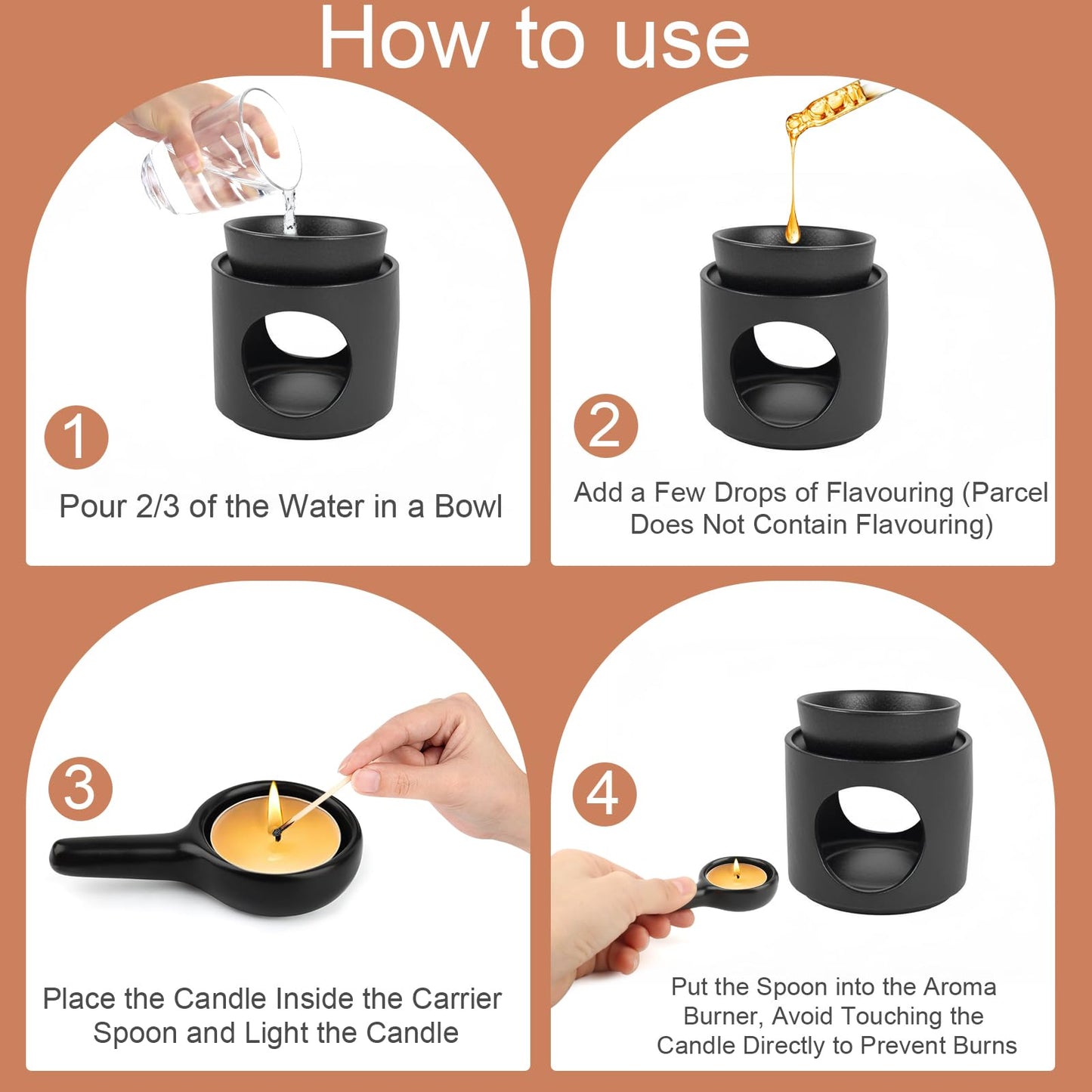 How to use

1

Pour 2/3 of the Water in a Bowl

2

Add a Few Drops of Flavouring (Parcel Does Not Contain Flavouring)

3

Place the Candle Inside the Carrier Spoon and Light the Candle

4

Put the Spoon into the Aroma Burner, Avoid Touching the Candle Directly to Prevent Burns