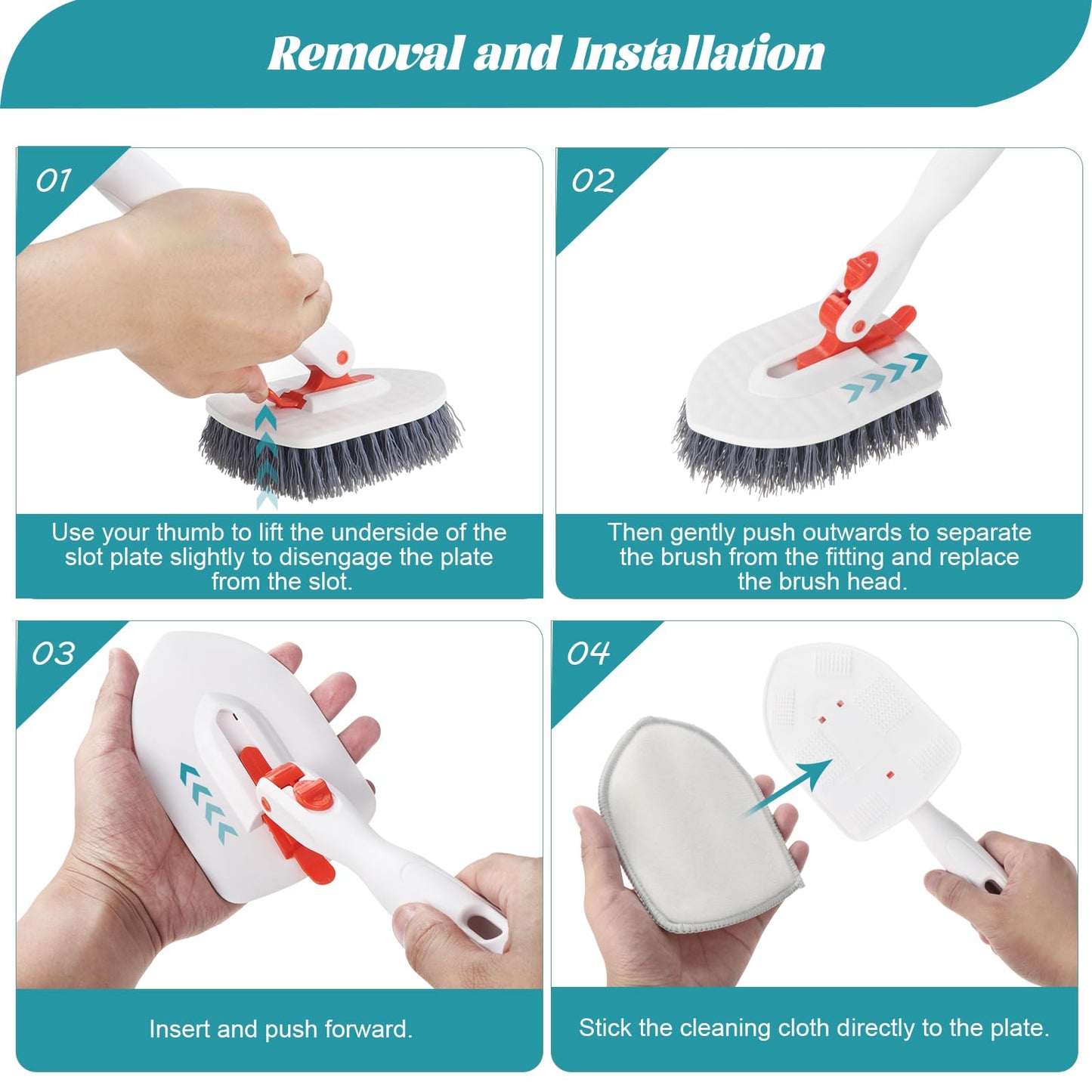 Removal and Installation

01

Use your thumb to lift the underside of the slot plate slightly to disengage the plate from the slot.

02

Then gently push outwards to separate the brush from the fitting and replace the brush head.

03

Insert and push forward.

04

Stick the cleaning cloth directly to the plate.