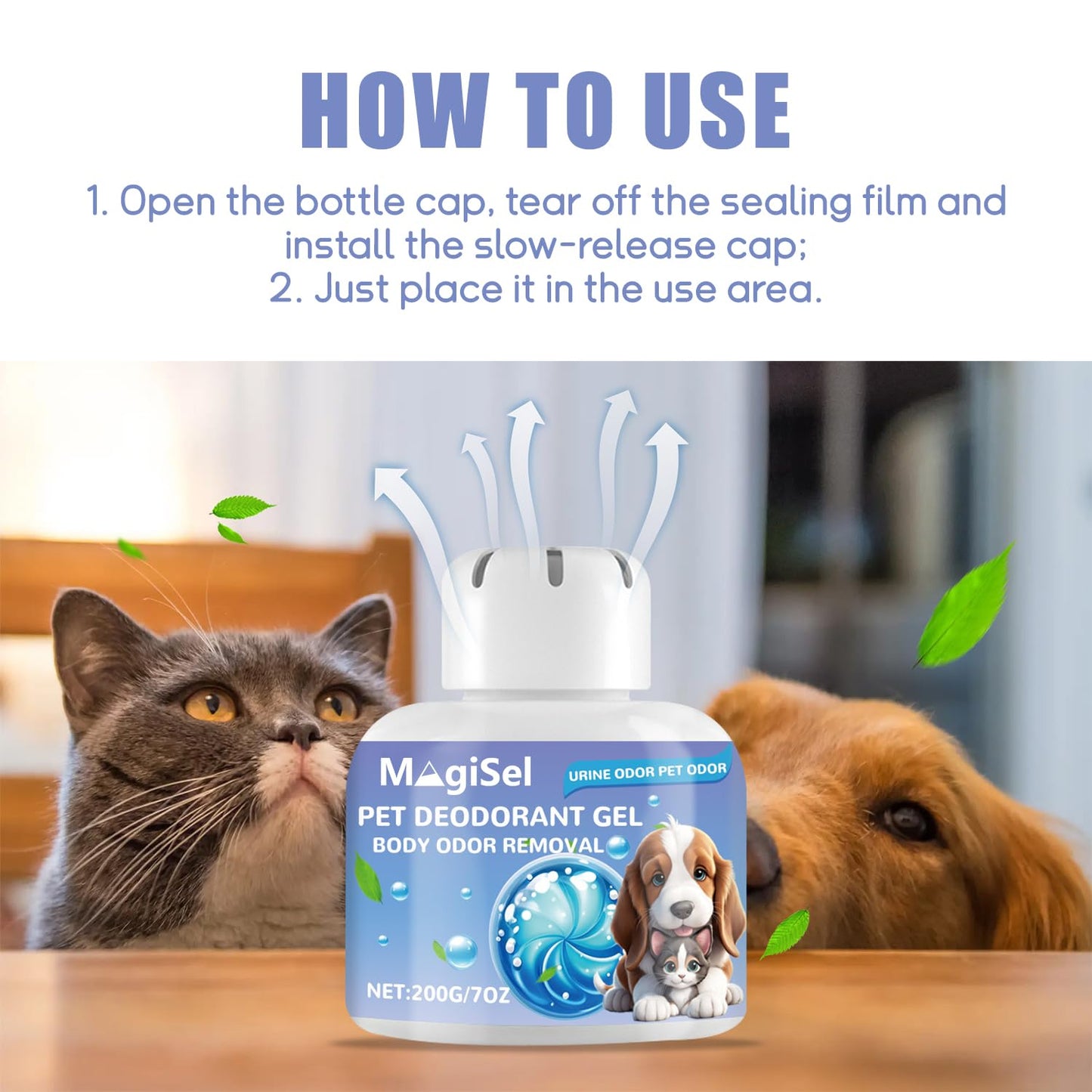 HOW TO USE

1. Open the bottle cap, tear off the sealing film and install the slow-release cap;
2. Just place it in the use area.

MAgiSel
URINE ODOR PET ODOR
PET DEODORANT GEL
BODY ODOR REMOVAL
NET:200G/7OZ