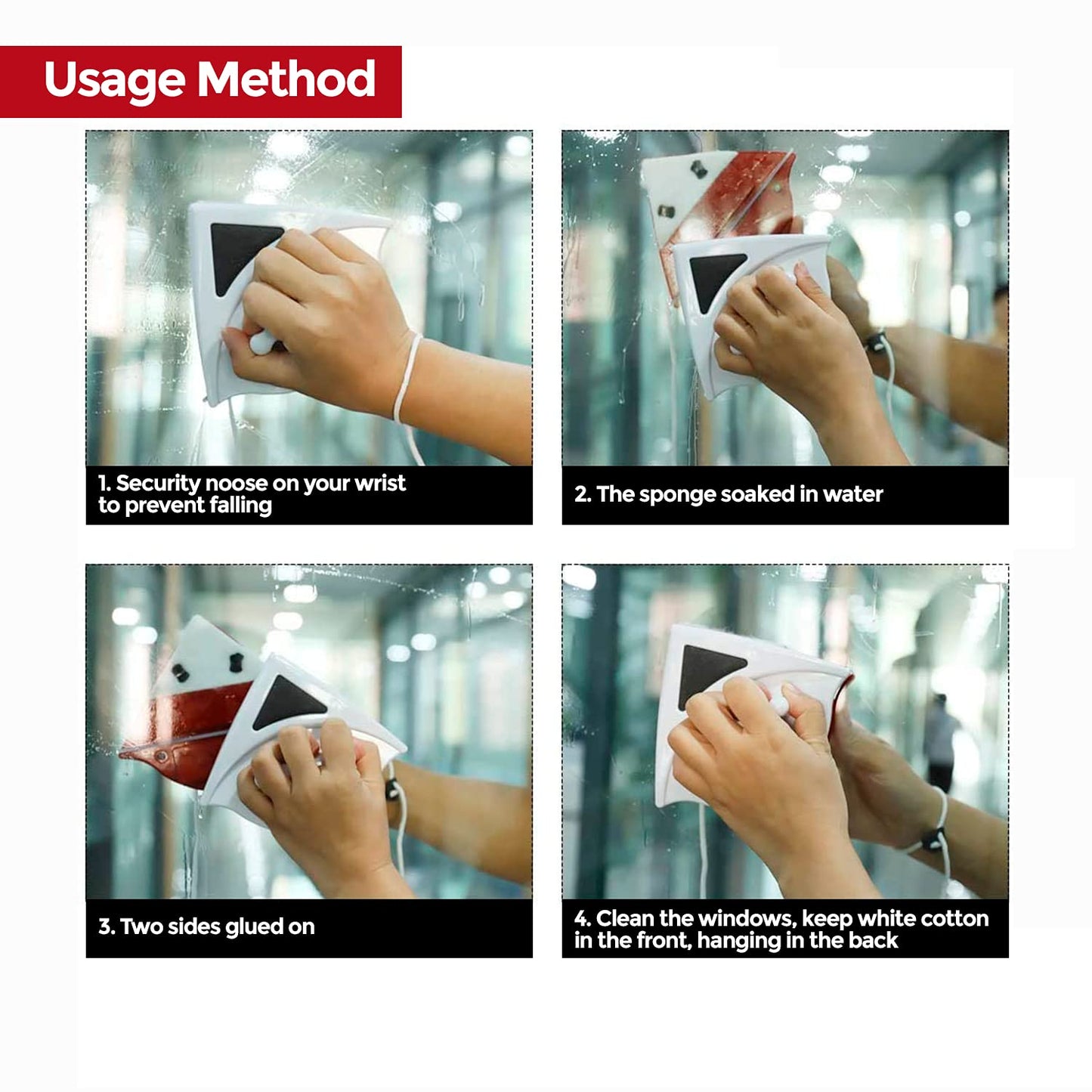 Usage Method

1. Security noose on your wrist to prevent falling

2. The sponge soaked in water

3. Two sides glued on

4. Clean the windows, keep white cotton in the front, hanging in the back