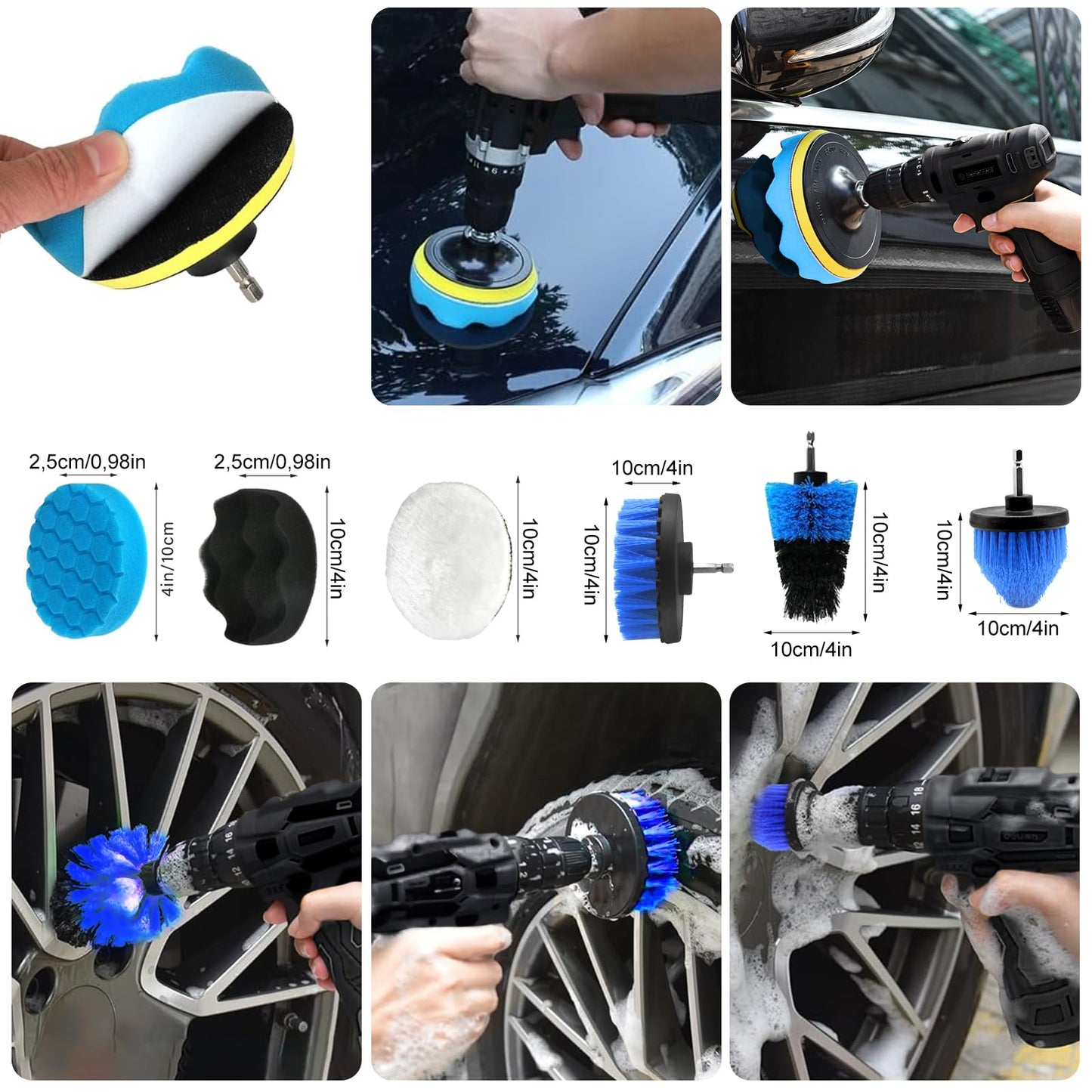 2,5cm/0,98in

4in/10cm

2,5cm/0,98in

10cm/4in

10cm/4in

10cm/4in

10cm/4in

10cm/4in

10cm/4in

10cm/4in

10cm/4in