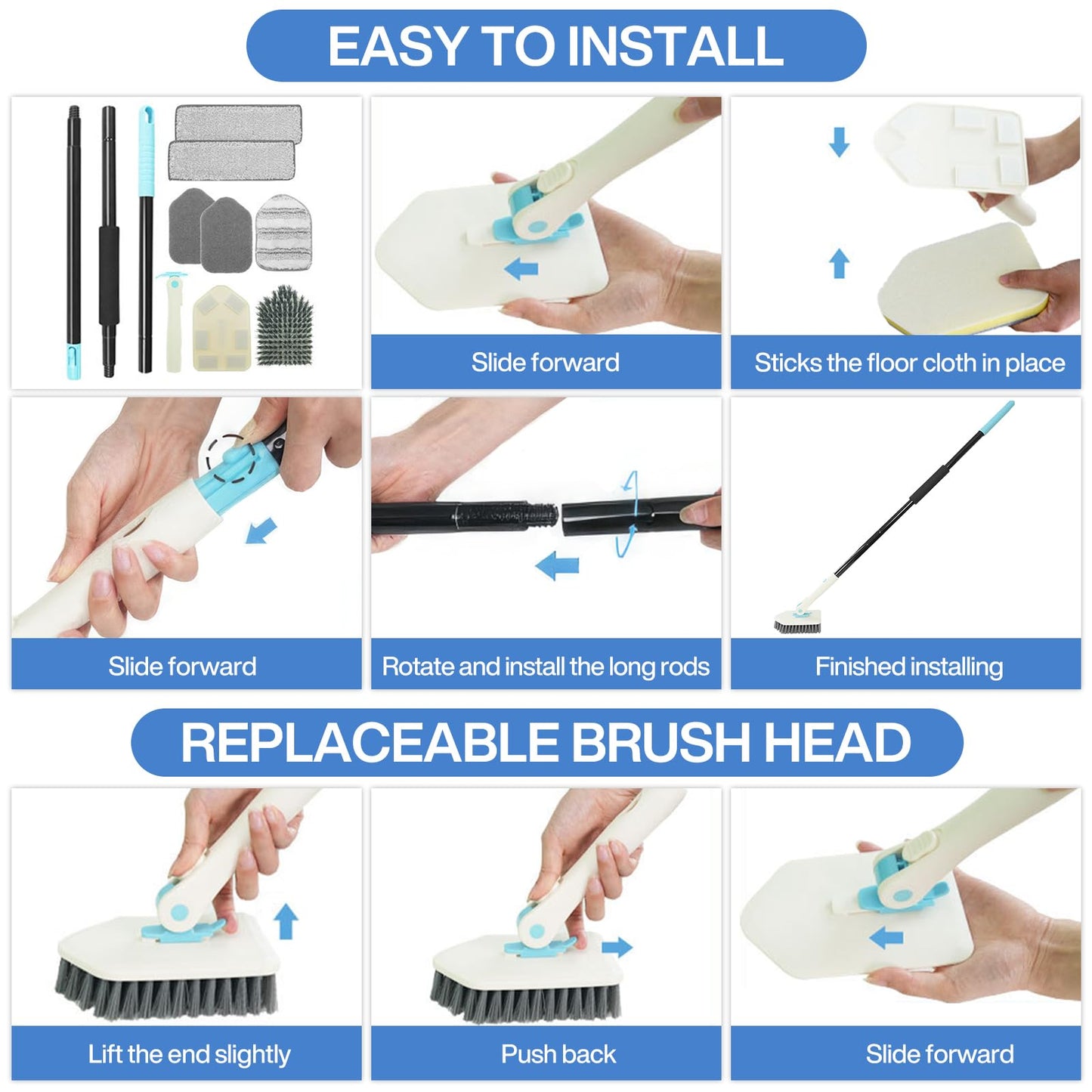 EASY TO INSTALL

Slide forward

Sticks the floor cloth in place

Slide forward

Rotate and install the long rods

Finished installing

REPLACEABLE BRUSH HEAD

Lift the end slightly

Push back

Slide forward