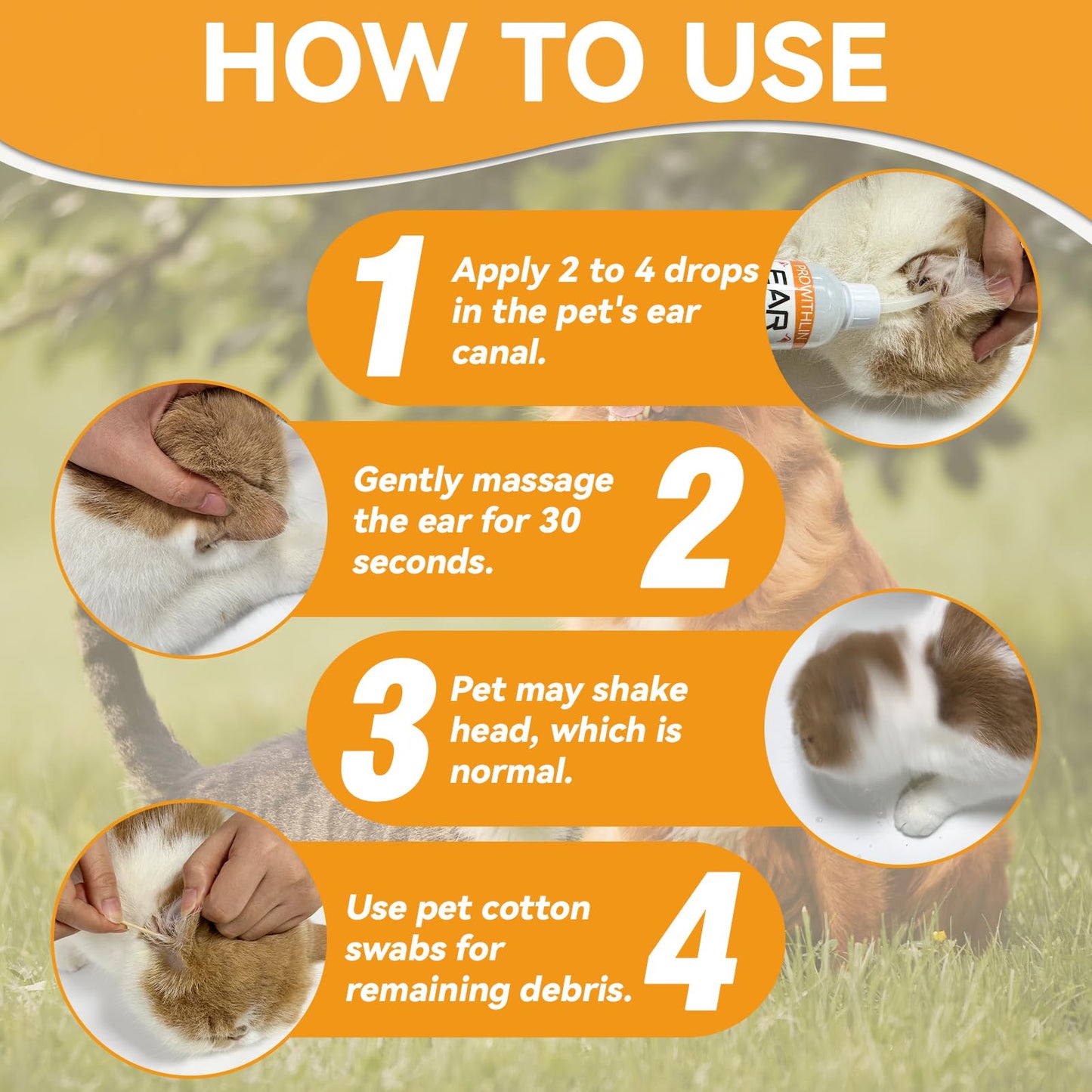 HOW TO USE

1 Apply 2 to 4 drops in the pet's ear canal.

PROWITHLIN EAR

Gently massage the ear for 30 seconds. 2

3 Pet may shake head, which is normal.

Use pet cotton swabs for remaining debris. 4