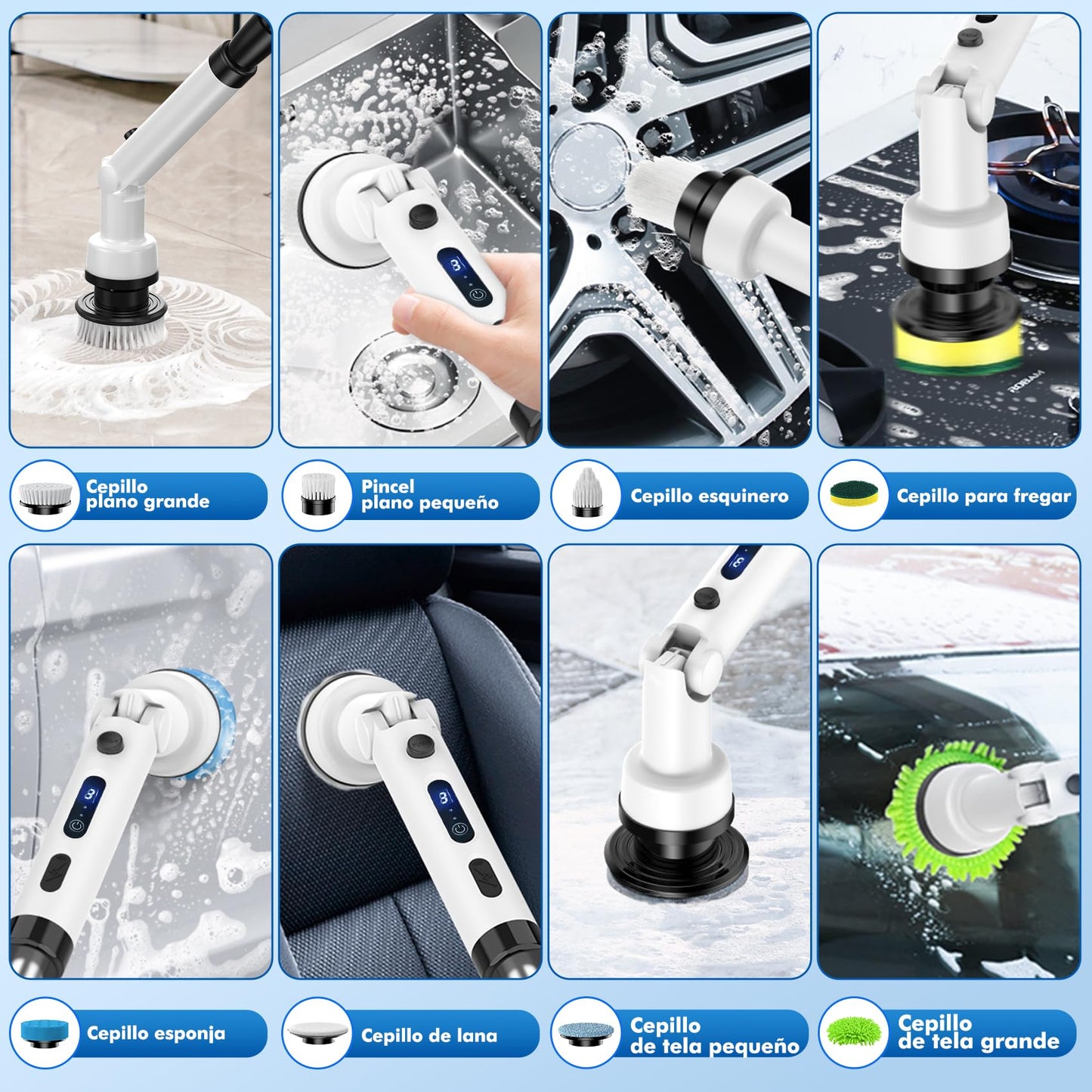 Cepillo plano grande

Pincel plano pequeño

Cepillo esquinero

Cepillo para fregar

Cepillo esponja

Cepillo de lana

Cepillo de tela pequeño

Cepillo de tela grande