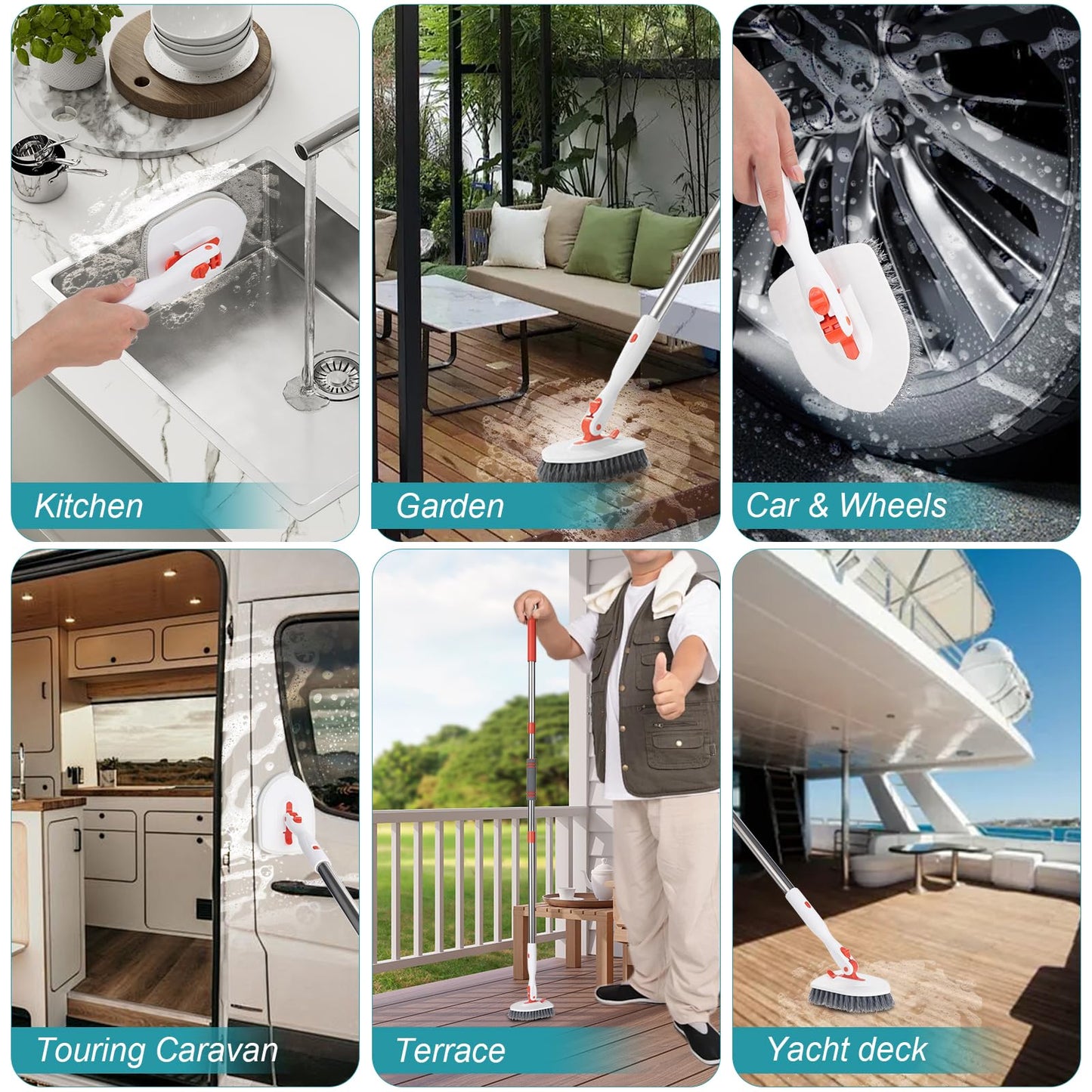 Kitchen

Garden

Car & Wheels

Touring Caravan

Terrace

Yacht deck