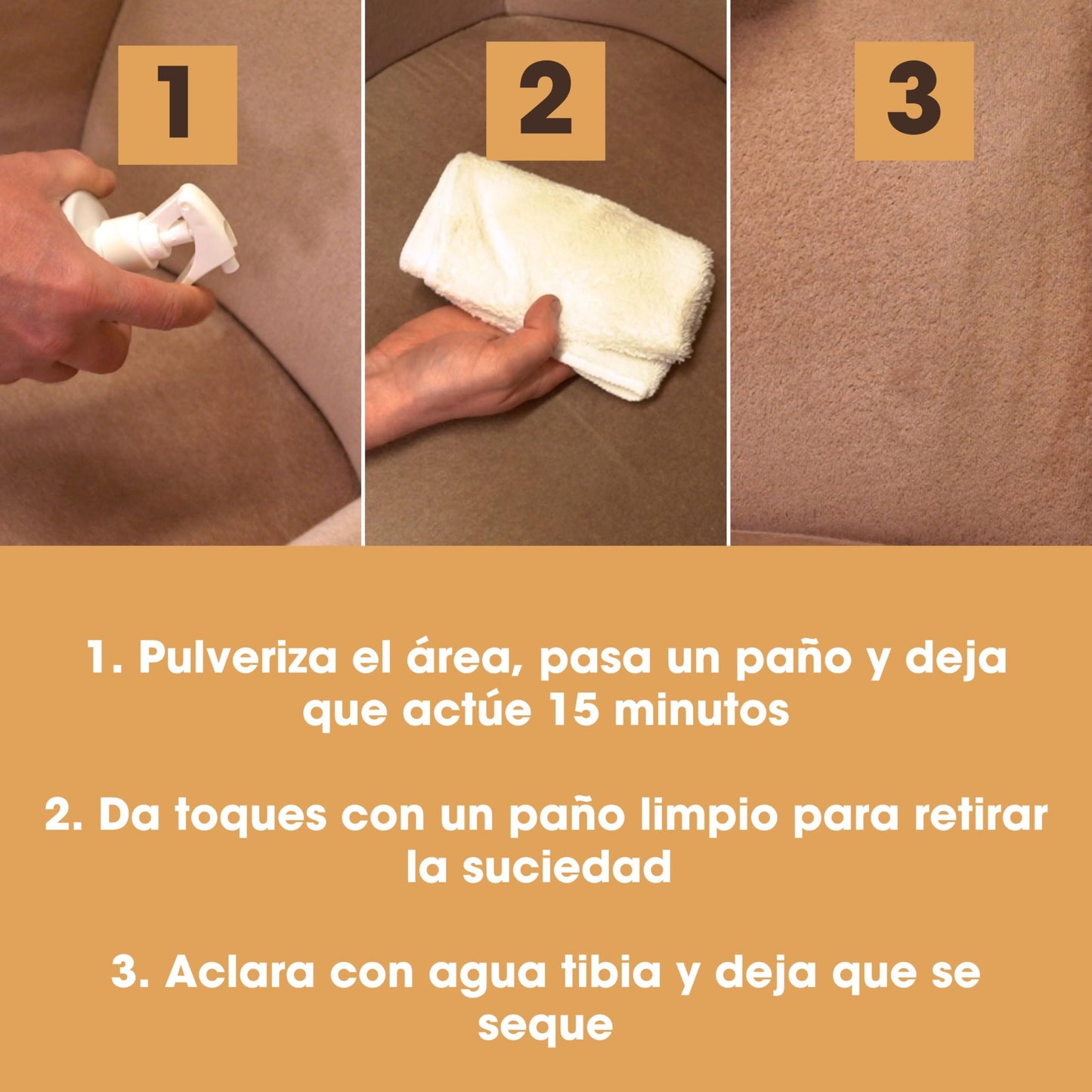 1

2

3

1. Pulveriza el área, pasa un paño y deja que actúe 15 minutos

2. Da toques con un paño limpio para retirar la suciedad

3. Aclara con agua tibia y deja que se seque