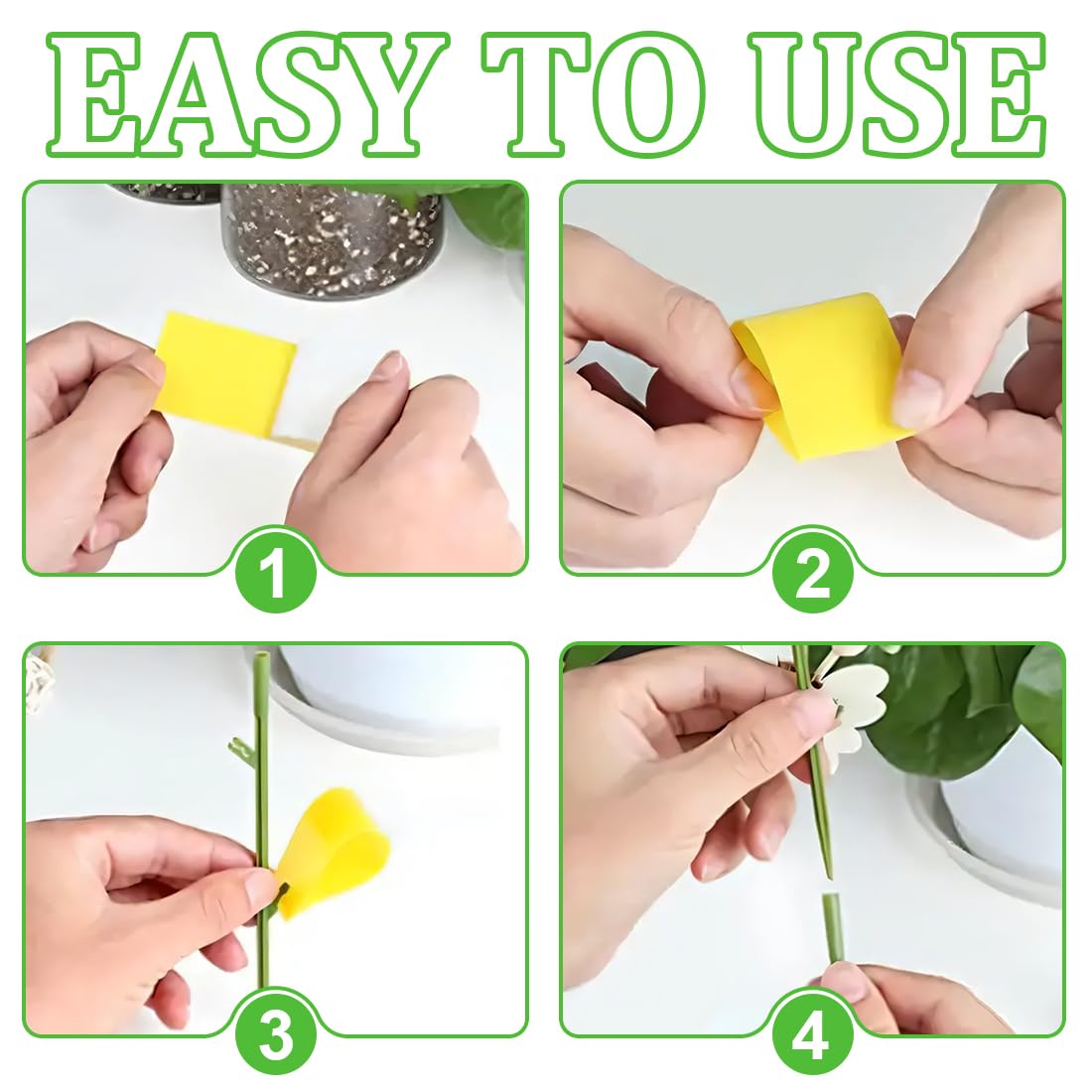 EASY TO USE

1

2

3

4