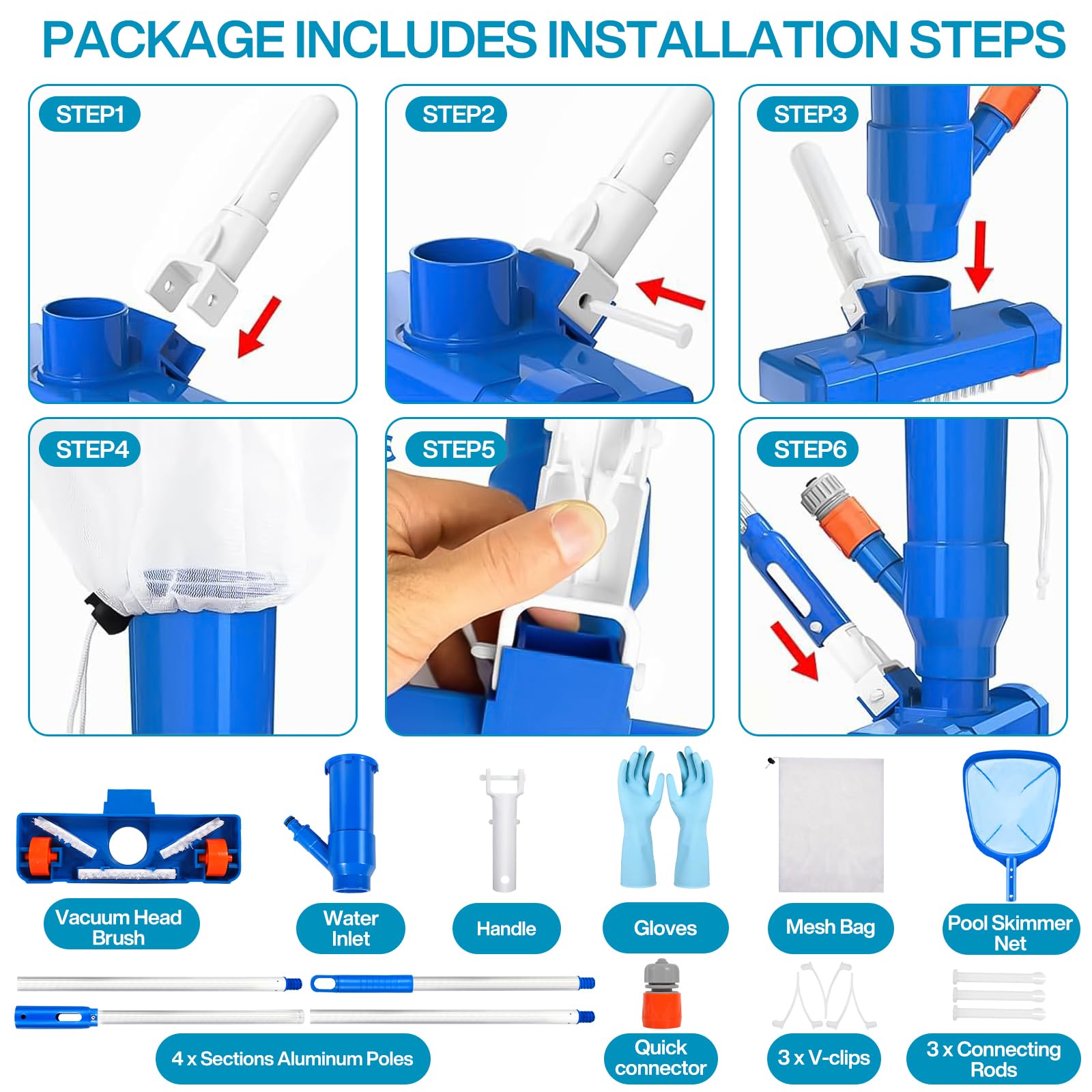 PACKAGE INCLUDES INSTALLATION STEPS

STEP1

STEP2

STEP3

STEP4

STEP5

STEP6

Vacuum Head Brush

Water Inlet

Handle

Gloves

Mesh Bag

Pool Skimmer Net

4 x Sections Aluminum Poles

Quick connector

3 x V-clips

3 x Connecting Rods